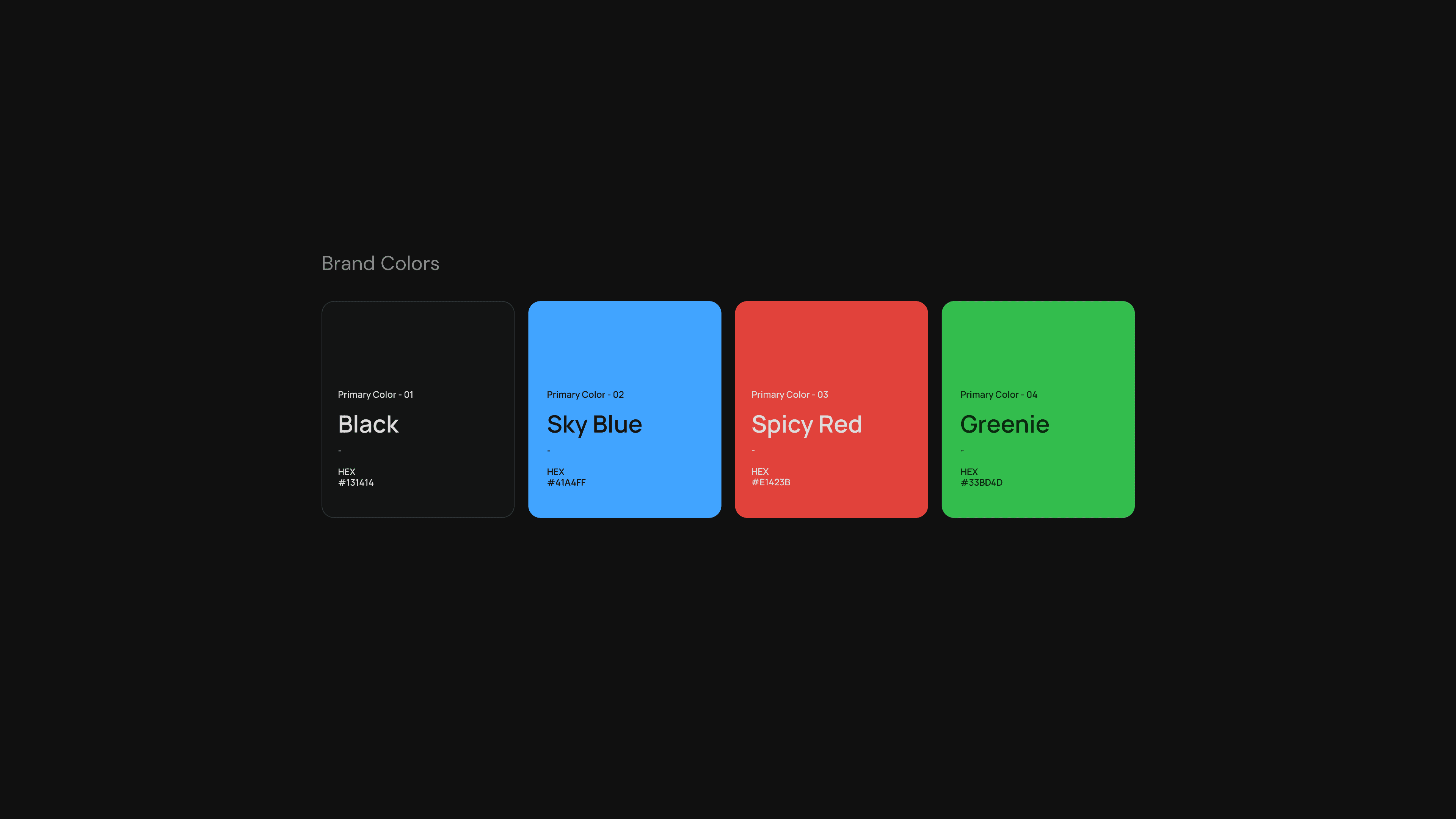 Brand Colors

Primary Color - 01
Black
-
HEX
#131414

Primary Color - 02
Sky Blue
-
HEX
#41A4FF

Primary Color - 03
Spicy Red
-
HEX
#E1423B

Primary Color - 04
Greenie
-
HEX
#33BD4D